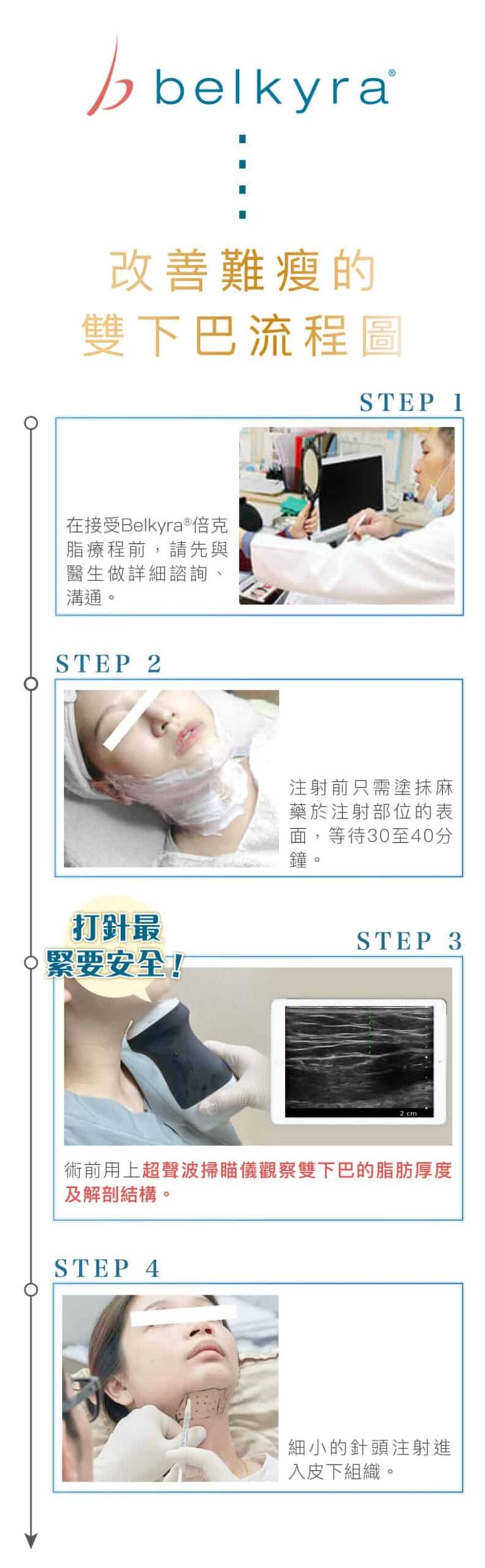 belkyra®

改善難瘦的
雙下巴流程圖

STEP 1

在接受Belkyra®倍克脂療程前，請先與醫生做詳細諮詢、溝通。

STEP 2

注射前只需塗抹麻藥於注射部位的表面，等待30至40分鐘。

打針最緊要安全！

STEP 3

2 cm

術前用上超聲波掃瞄儀觀察雙下巴的脂肪厚度及解剖結構。

STEP 4

細小的針頭注射進入皮下組織。